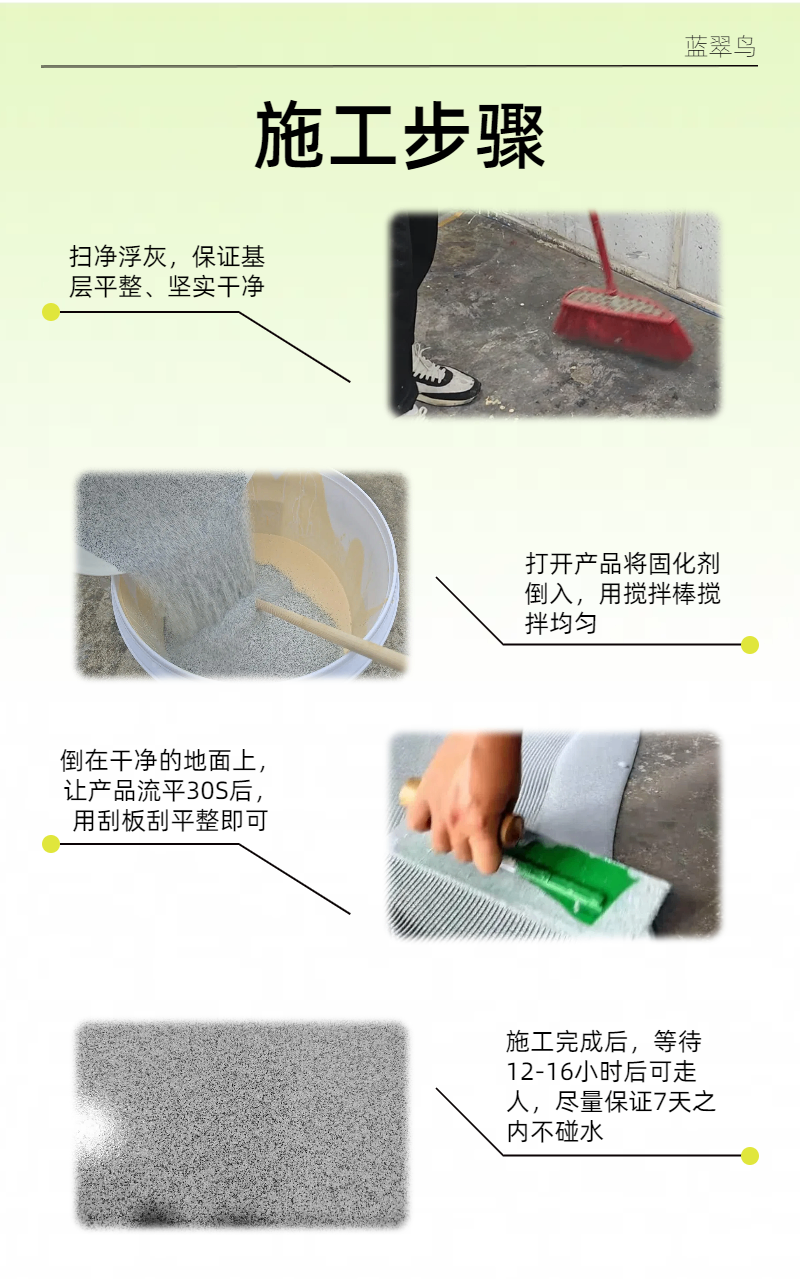 蓝翠鸟

施工步骤

扫净浮灰，保证基层平整、坚实干净

打开产品将固化剂倒入，用搅拌棒搅拌均匀

倒在干净的地面上，让产品流平30S后，用刮板刮平整即可

施工完成后，等待12-16小时后可走人，尽量保证7天之内不碰水