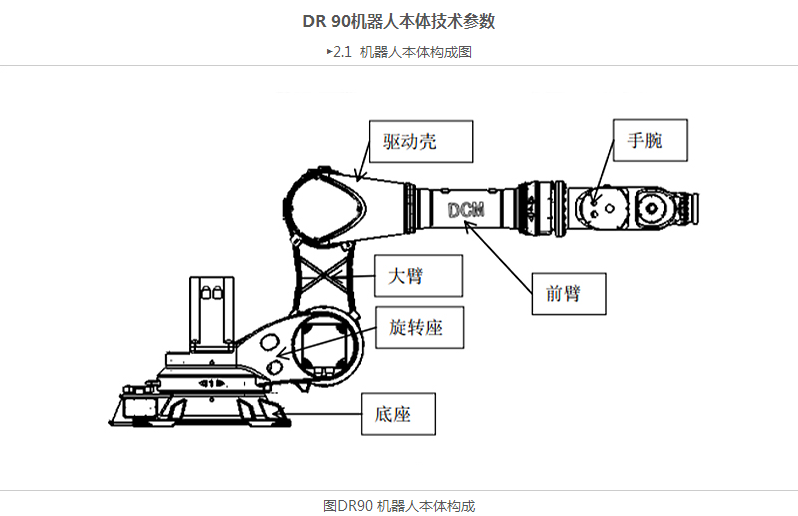 DR 90机器人本体技术参数

▸2.1 机器人本体构成图

驱动壳

手腕

DCM

大臂

前臂

旋转座

底座

图DR90 机器人本体构成