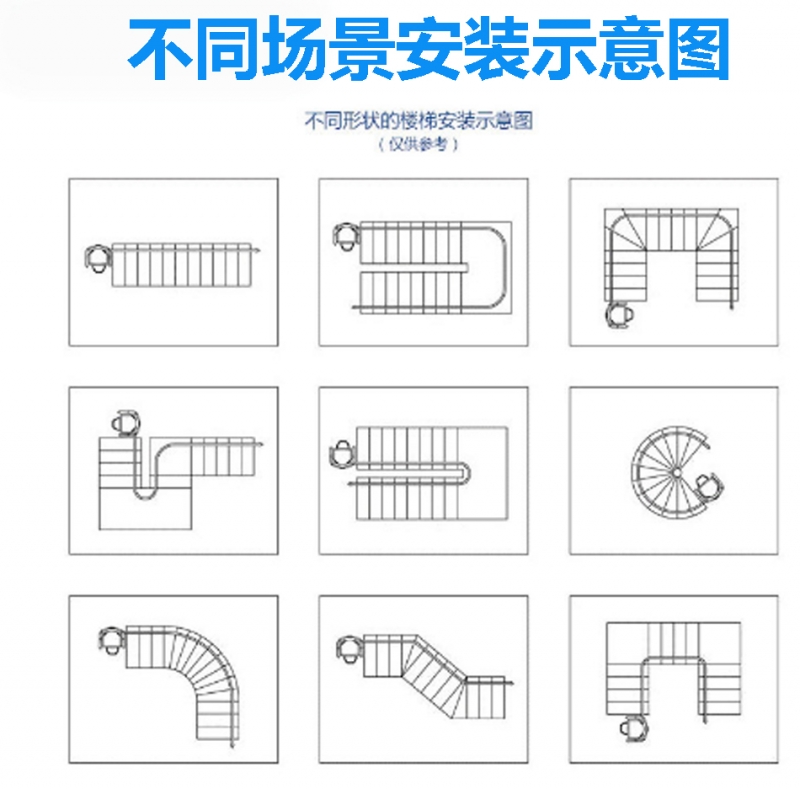 不同场景安装示意图

不同形状的楼梯安装示意图
（仅供参考）