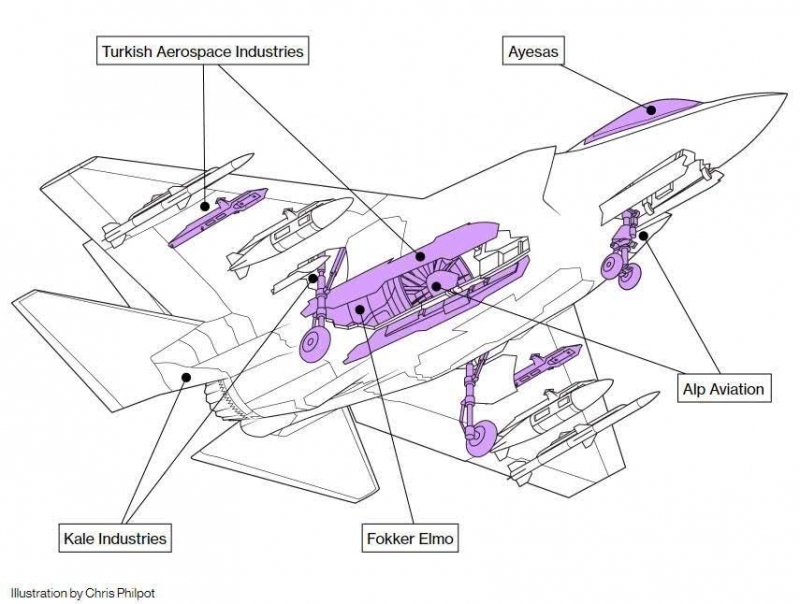 Turkish Aerospace Industries

Ayesas

Alp Aviation

Kale Industries

Fokker Elmo

Illustration by Chris Philpot