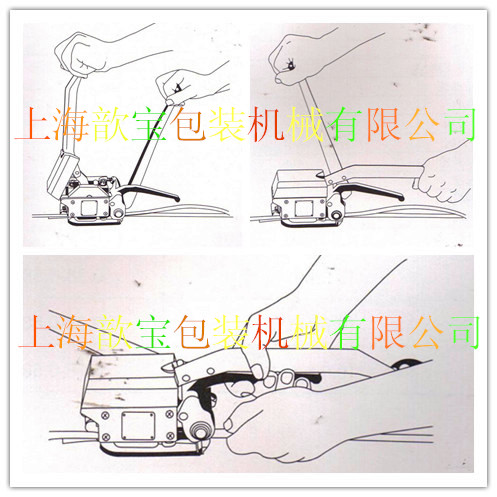 上海歆宝包装机械有限公司

上海歆宝包装机械有限公司