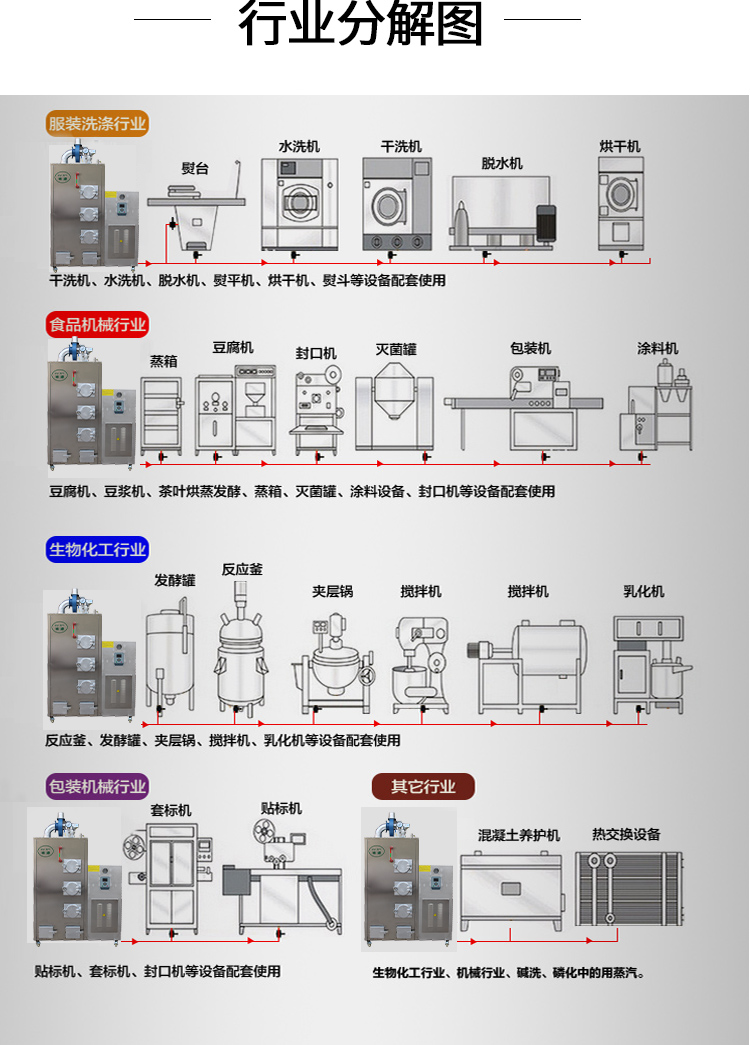 行业分解图

服装洗涤行业

熨台 水洗机 干洗机 脱水机 烘干机

干洗机、水洗机、脱水机、熨平机、烘干机、熨斗等设备配套使用

食品机械行业

蒸箱 豆腐机 封口机 灭菌罐 包装机 涂料机

豆腐机、豆浆机、茶叶烘蒸发酵、蒸箱、灭菌罐、涂料设备、封口机等设备配套使用

生物化工行业

发酵罐 反应釜 夹层锅 搅拌机 搅拌机 乳化机

反应釜、发酵罐、夹层锅、搅拌机、乳化机等设备配套使用

包装机械行业

套标机 贴标机

贴标机、套标机、封口机等设备配套使用

其它行业

混凝土养护机 热交换设备

生物化工行业、机械行业、碱洗、磷化中的用蒸汽。