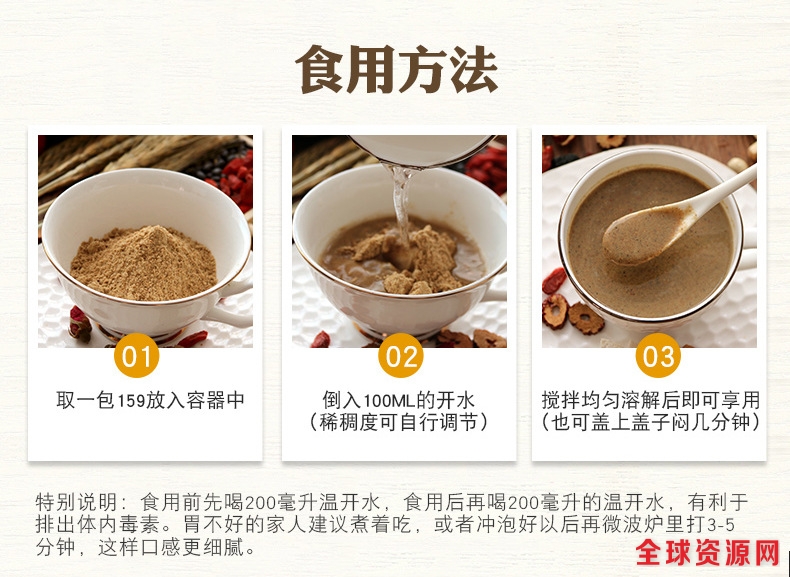 食用方法

01

取一包159放入容器中

02

倒入100ML的开水
（稀稠度可自行调节）

03

搅拌均匀溶解后即可享用
（也可盖上盖子闷几分钟）

特别说明：食用前先喝200毫升温开水，食用后再喝200毫升的温开水，有利于排出体内毒素。胃不好的家人建议煮着吃，或者冲泡好以后再微波炉里打3-5分钟，这样口感更细腻。

全球资源网