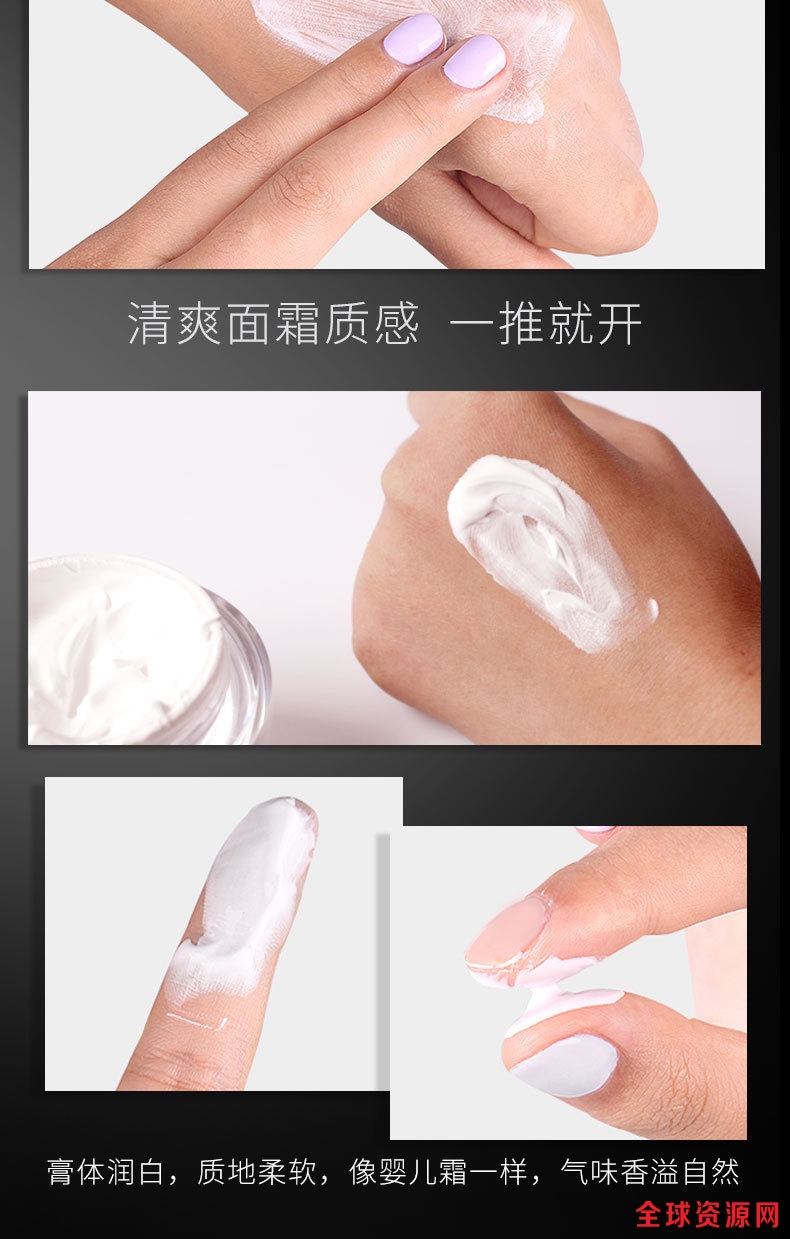 清爽面霜质感 一推就开

膏体润白，质地柔软，像婴儿霜一样，气味香溢自然

全球资源网