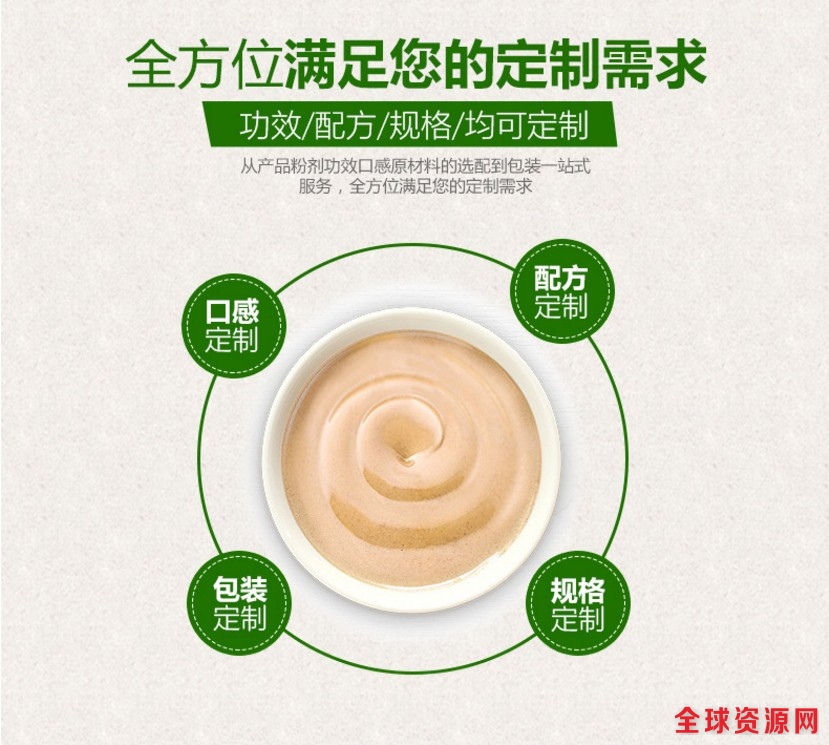 全方位满足您的定制需求

功效/配方/规格/均可定制

从产品粉剂功效口感原材料的选配到包装一站式服务，全方位满足您的定制需求

口感定制

配方定制

包装定制

规格定制

全球资源网