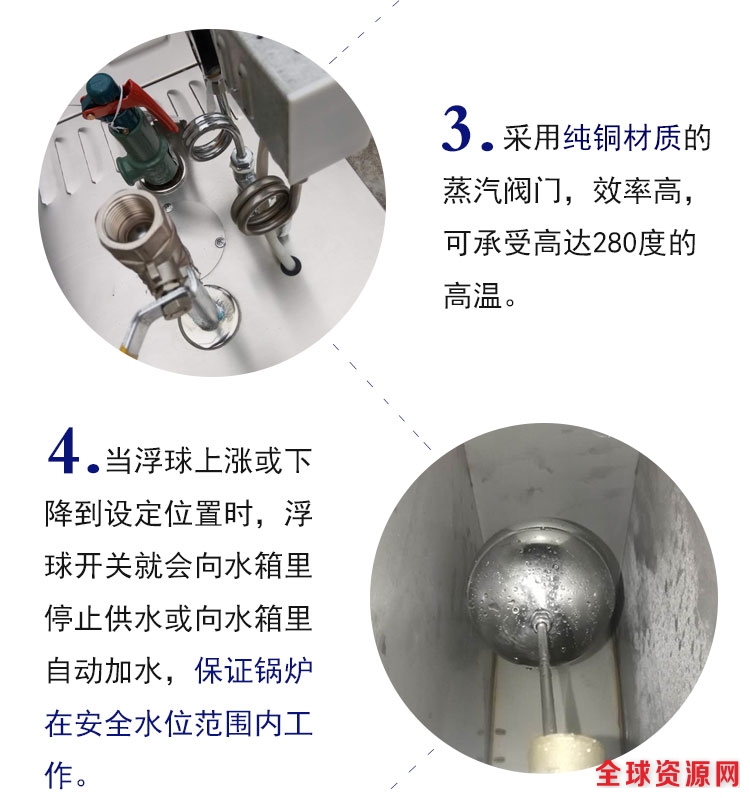 3. 采用纯铜材质的蒸汽阀门，效率高，可承受高达280度的高温。

4. 当浮球上涨或下降到设定位置时，浮球开关就会向水箱里停止供水或向水箱里自动加水，保证锅炉在安全水位范围内工作。

全球资源网