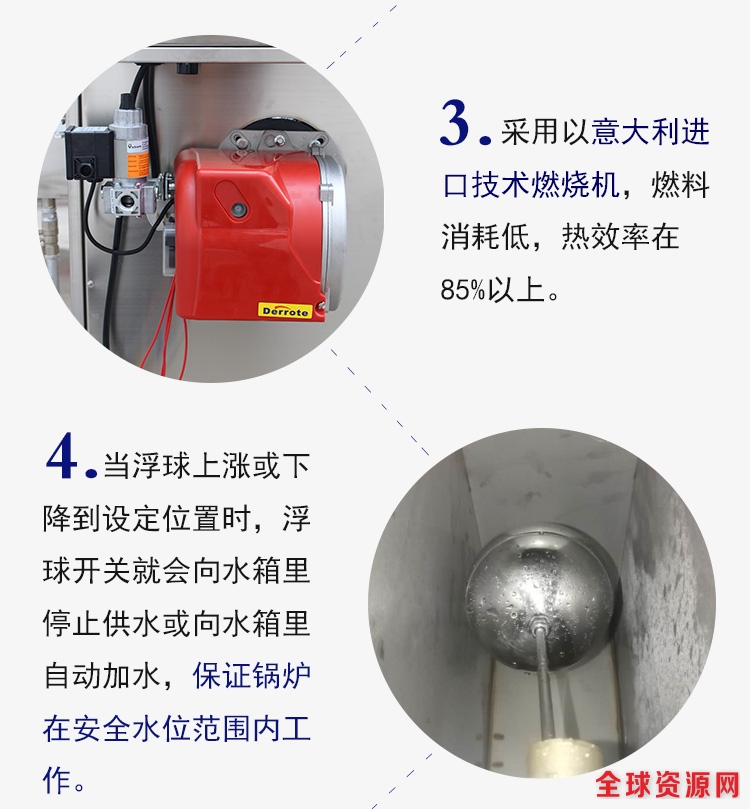 Derrote

3. 采用以意大利进口技术燃烧机，燃料消耗低，热效率在85%以上。

4. 当浮球上涨或下降到设定位置时，浮球开关就会向水箱里停止供水或向水箱里自动加水，保证锅炉在安全水位范围内工作。

全球资源网