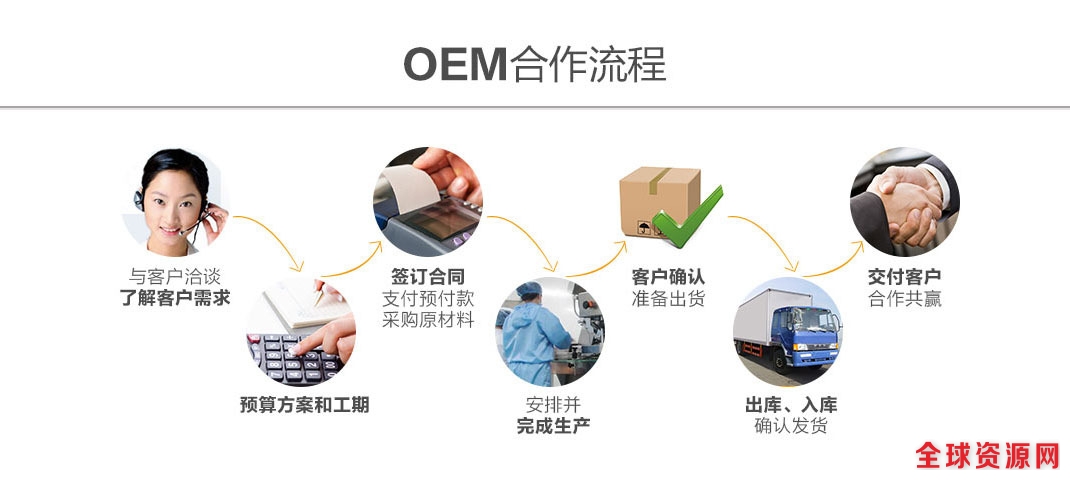 OEM合作流程

与客户洽谈
了解客户需求

预算方案和工期

签订合同
支付预付款
采购原材料

安排并
完成生产

客户确认
准备出货

出库、入库
确认发货

交付客户
合作共赢

全球资源网