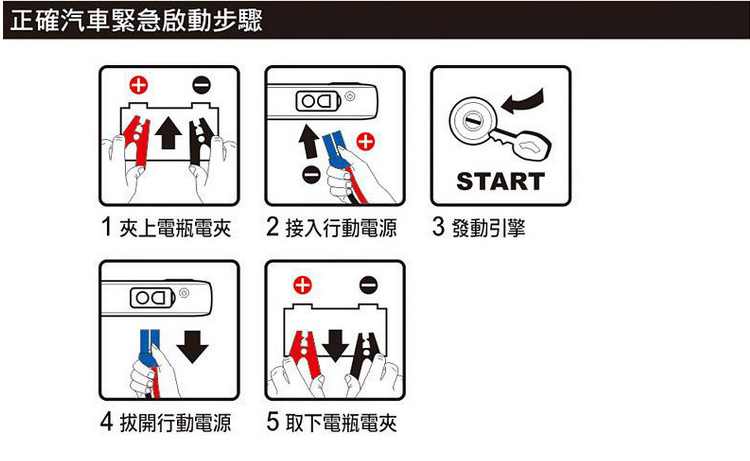 正確汽車緊急啟動步驟

START

1 夾上電瓶電夾

2 接入行動電源

3 發動引擎

4 拔開行動電源

5 取下電瓶電夾