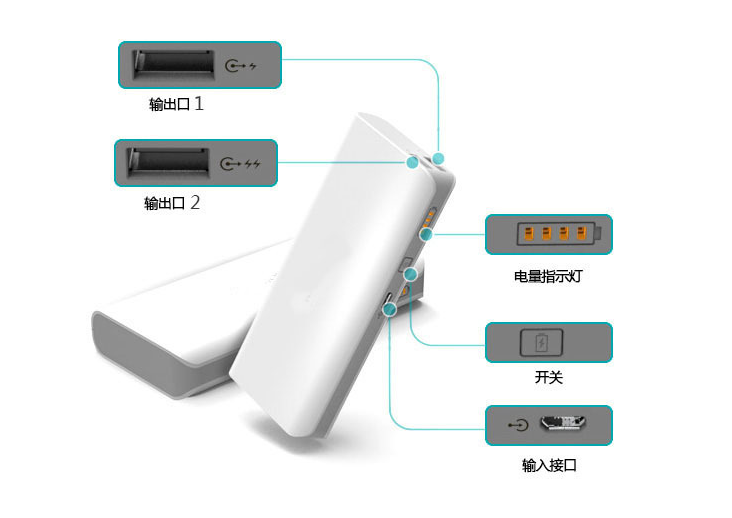 输出口 1

输出口 2

电量指示灯

开关

输入接口